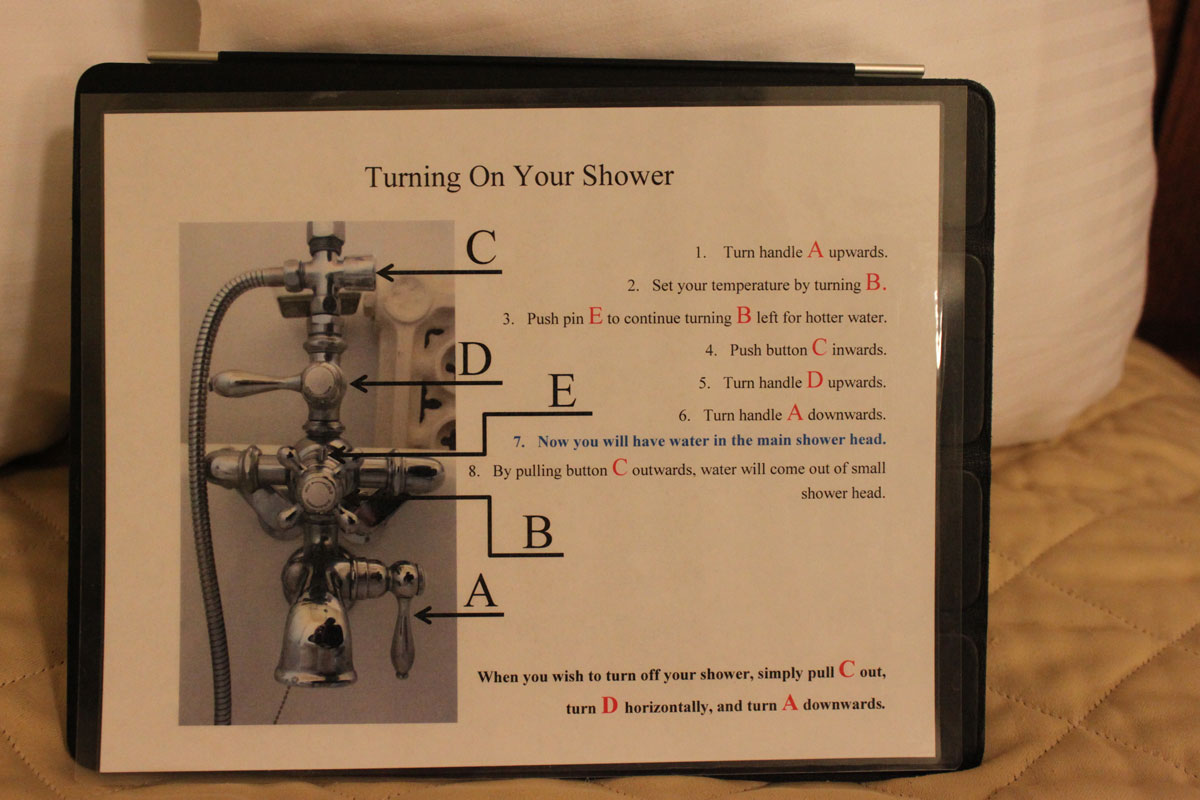 Turning On Your Shower

C

D

E

B

A

1. Turn handle A upwards.

2. Set your temperature by turning B.

3. Push pin E to continue turning B left for hotter water.

4. Push button C inwards.

5. Turn handle D upwards.

6. Turn handle A downwards.

7. Now you will have water in the main shower head.

8. By pulling button C outwards, water will come out of small shower head.

When you wish to turn off your shower, simply pull C out, turn D horizontally, and turn A downwards.